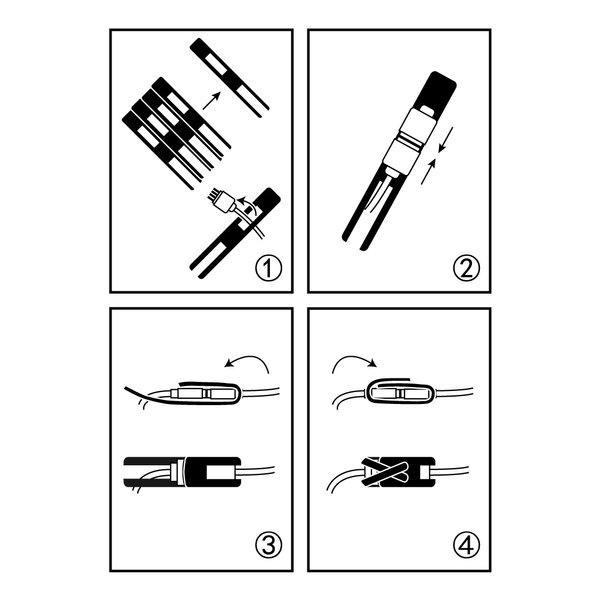 ①

②

③

④