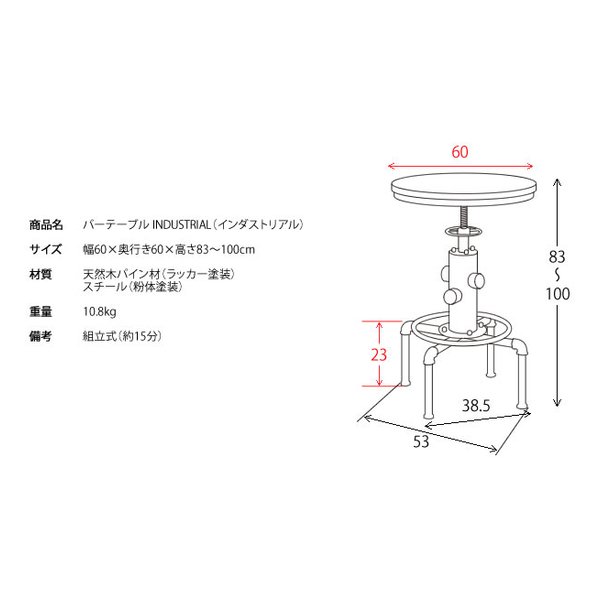 商品名 バーテーブル INDUSTRIAL（インダストリアル）

サイズ 幅60×奥行き60×高さ83〜100cm

材質 天然木パイン材（ラッカー塗装）
スチール（粉体塗装）

重量 10.8kg

備考 組立式（約15分）

60

83
〜
100

23

38.5

53