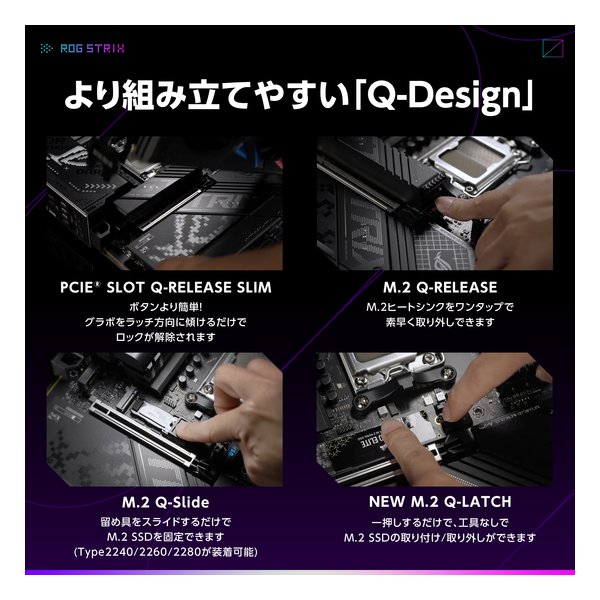 ROG STRIX

より組み立てやすい「Q-Design」

PCIE® SLOT Q-RELEASE SLIM
ボタンより簡単!
グラボをラッチ方向に傾けるだけで
ロックが解除されます

M.2 Q-RELEASE
M.2ヒートシンクをワンタップで
素早く取り外しできます

M.2 Q-Slide
留め具をスライドするだけで
M.2 SSDを固定できます
(Type2240/2260/2280が装着可能)

NEW M.2 Q-LATCH
一押しするだけで、工具なしで
M.2 SSDの取り付け/取り外しができます