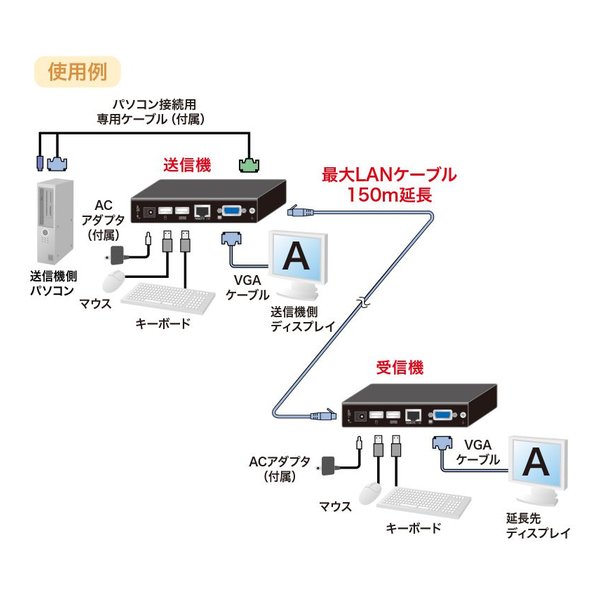 使用例

パソコン接続用
専用ケーブル（付属）

送信機

最大LANケーブル
150m延長

AC
アダプタ
（付属）

送信機側
パソコン

マウス

キーボード

VGA
ケーブル

A

送信機側
ディスプレイ

受信機

ACアダプタ
（付属）

マウス

キーボード

VGA
ケーブル

A

延長先
ディスプレイ