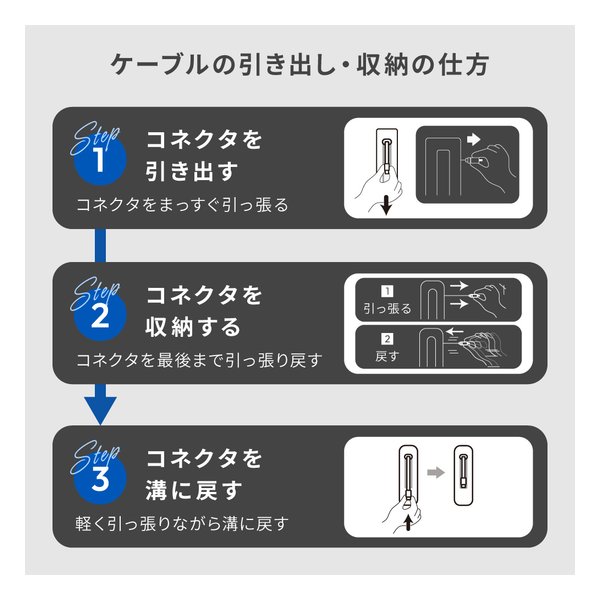 ケーブルの引き出し・収納の仕方

Step 1
コネクタを引き出す
コネクタをまっすぐ引っ張る

Step 2
コネクタを収納する
コネクタを最後まで引っ張り戻す
1 引っ張る
2 戻す

Step 3
コネクタを溝に戻す
軽く引っ張りながら溝に戻す