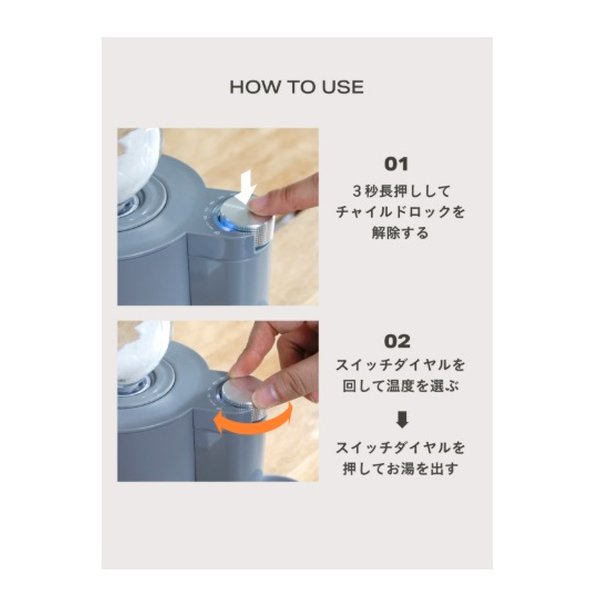 HOW TO USE

01

3秒長押しして チャイルドロックを 解除する

02

スイッチダイヤルを 回して温度を選ぶ

スイッチダイヤルを 押してお湯を出す