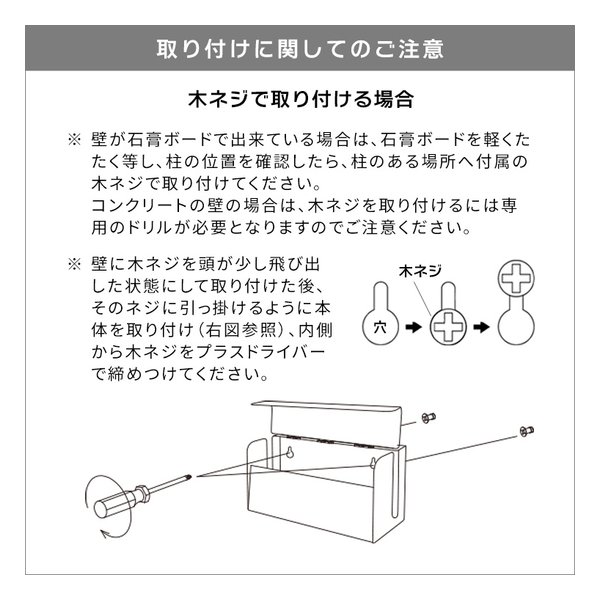 取り付けに関してのご注意

木ネジで取り付ける場合

※ 壁が石膏ボードで出来ている場合は、石膏ボードを軽くたたく等し、柱の位置を確認したら、柱のある場所へ付属の木ネジで取り付けてください。
コンクリートの壁の場合は、木ネジを取り付けるには専用のドリルが必要となりますのでご注意ください。

※ 壁に木ネジを頭が少し飛び出した状態にして取り付けた後、そのネジに引っ掛けるように本体を取り付け（右図参照）、内側から木ネジをプラスドライバーで締めつけてください。

木ネジ

穴