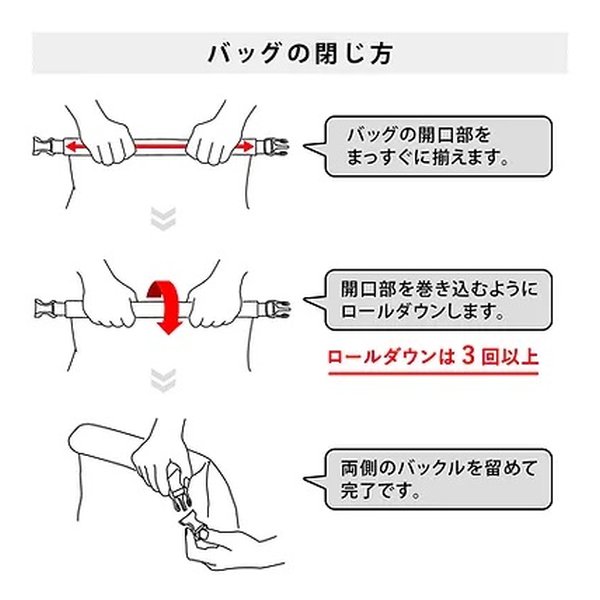 バッグの閉じ方

バッグの開口部をまっすぐに揃えます。

開口部を巻き込むようにロールダウンします。

ロールダウンは 3 回以上

両側のバックルを留めて完了です。